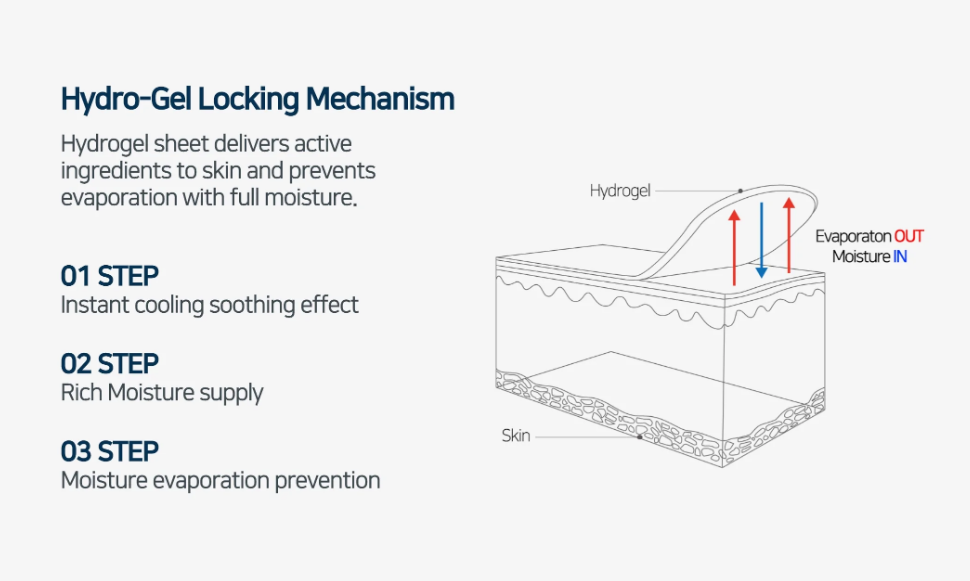 Hydro-Gel Locking Mechanism

Hydrogel sheet delivers active ingredients to skin and prevents evaporation with full moisture.

01 STEP
Instant cooling soothing effect

02 STEP
Rich Moisture supply

03 STEP
Moisture evaporation prevention

Hydrogel

Evaporaton OUT
Moisture IN

Skin